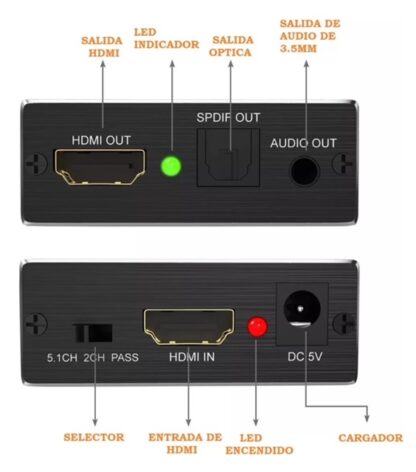 SALIDA HDMI

LED INDICADOR

SALIDA OPTICA

SALIDA DE AUDIO DE 3.5MM

HDMI OUT

SPDIF OUT

AUDIO OUT

5.1CH 2CH PASS

HDMI IN

DC 5V

SELECTOR

ENTRADA DE HDMI

LED ENCENDIDO

CARGADOR